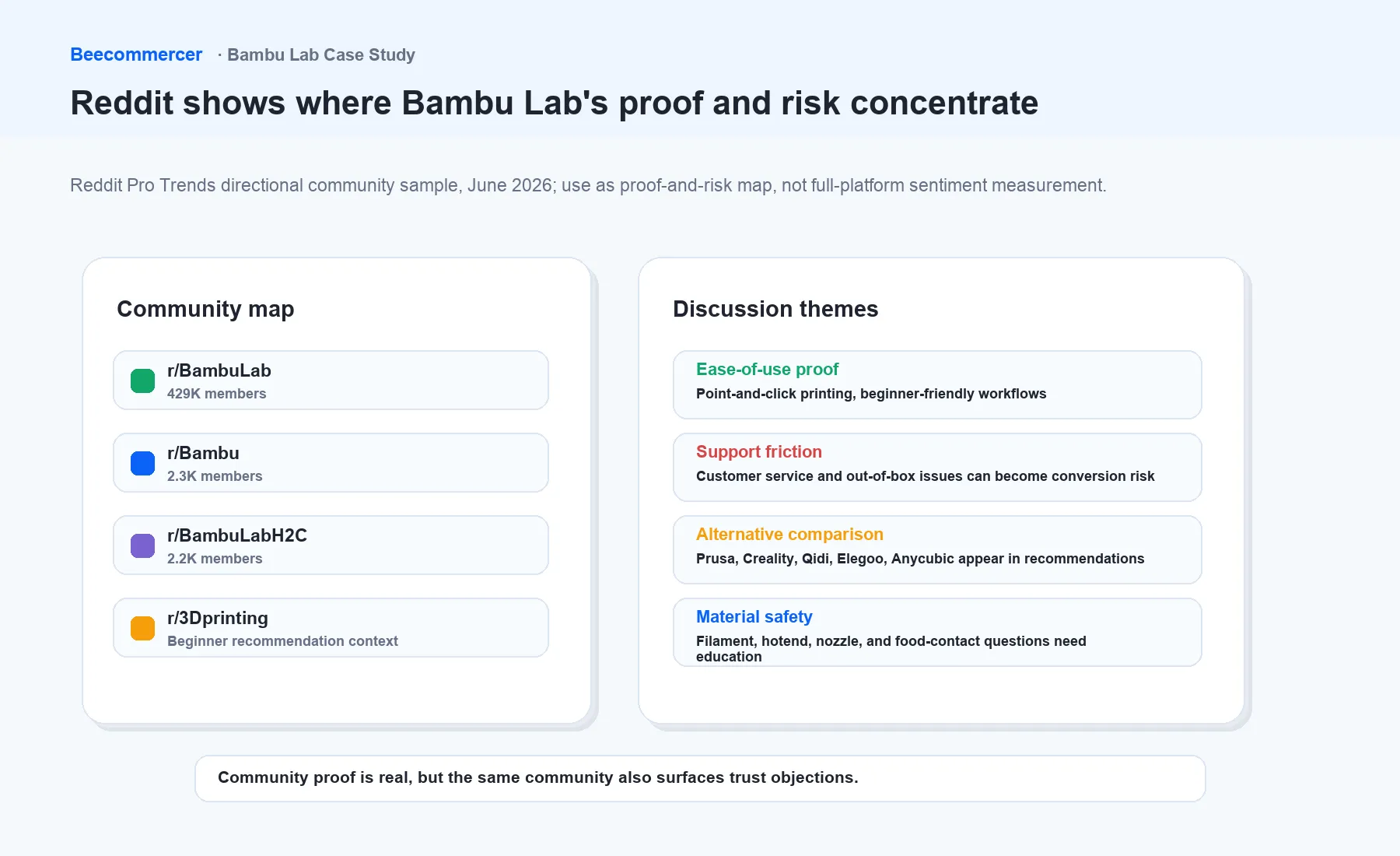 Beecommercer · Bambu Lab Case Study

Reddit shows where Bambu Lab's proof and risk concentrate

Reddit Pro Trends directional community sample, June 2026; use as proof-and-risk map, not full-platform sentiment measurement.

Community map

r/BambuLab
429K members

r/Bambu
2.3K members

r/BambuLabH2C
2.2K members

r/3Dprinting
Beginner recommendation context

Discussion themes

Ease-of-use proof
Point-and-click printing, beginner-friendly workflows

Support friction
Customer service and out-of-box issues can become conversion risk

Alternative comparison
Prusa, Creality, Qidi, Elegoo, Anycubic appear in recommendations

Material safety
Filament, hotend, nozzle, and food-contact questions need education

Community proof is real, but the same community also surfaces trust objections.